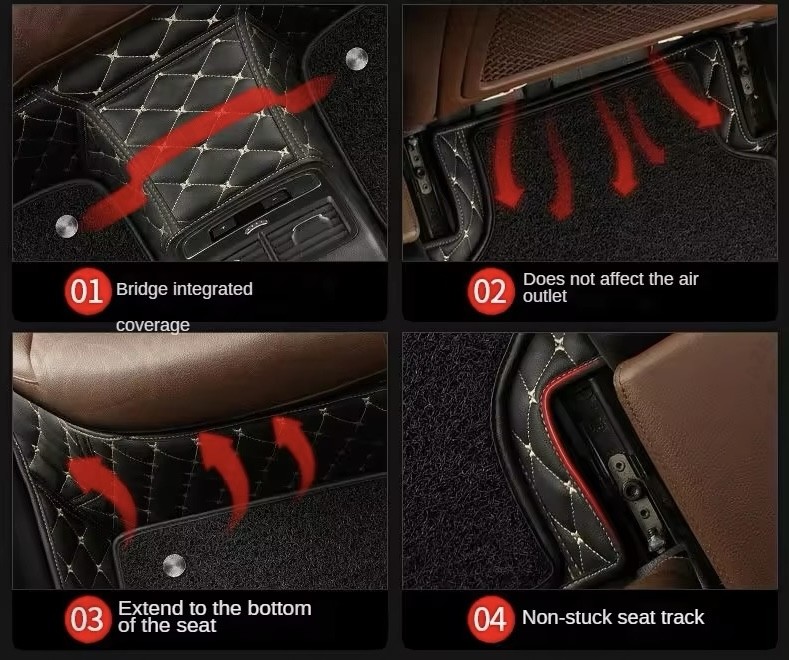 01 Bridge integrated coverage

02 Does not affect the air outlet

03 Extend to the bottom of the seat

04 Non-stuck seat track