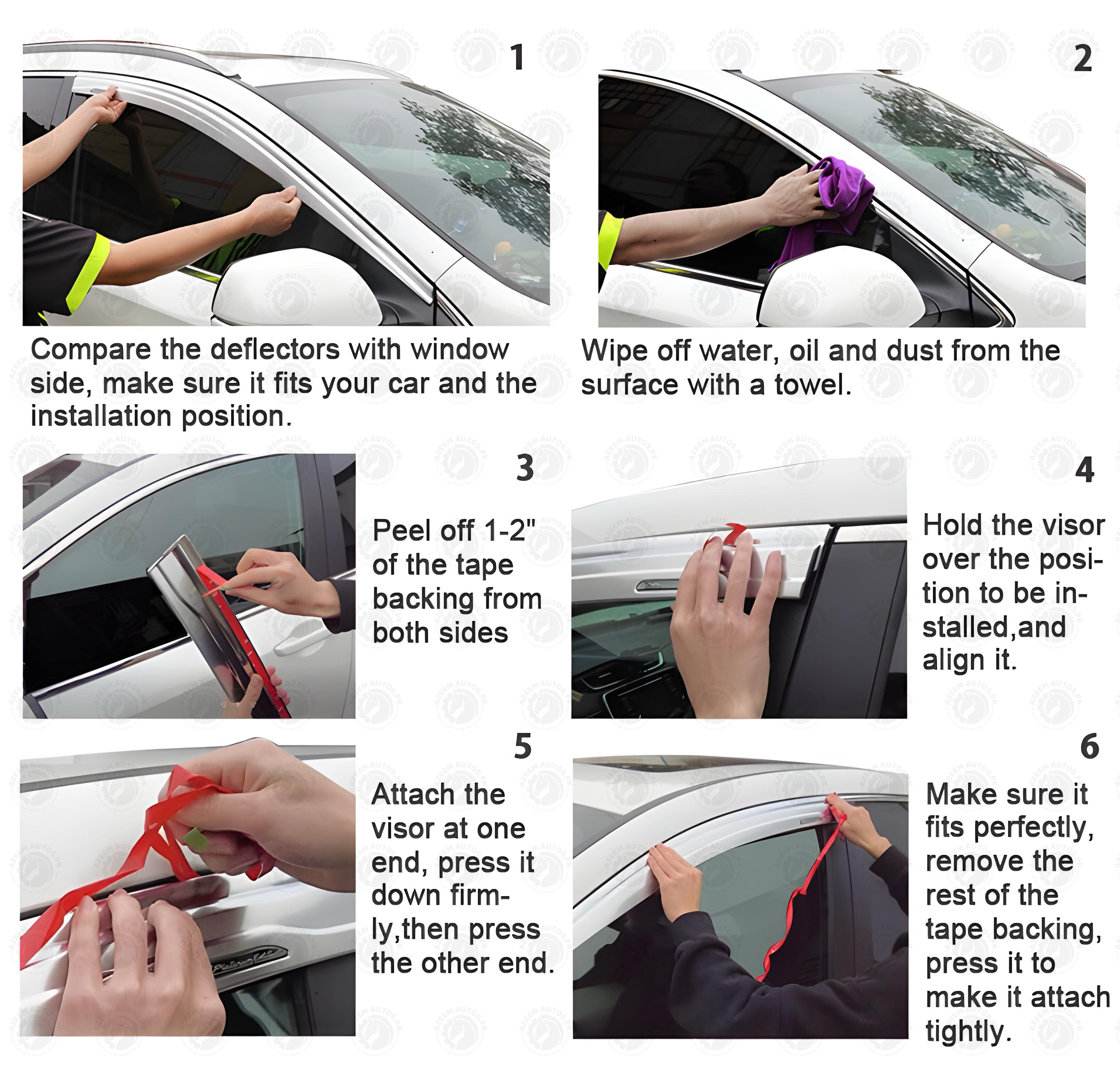 1

Compare the deflectors with window side, make sure it fits your car and the installation position.

2

Wipe off water, oil and dust from the surface with a towel.

3

Peel off 1-2" of the tape backing from both sides

4

Hold the visor over the position to be installed,and align it.

5

Attach the visor at one end, press it down firmly,then press the other end.

6

Make sure it fits perfectly, remove the rest of the tape backing, press it to make it attach tightly.

AZEEM AUTOS.PK